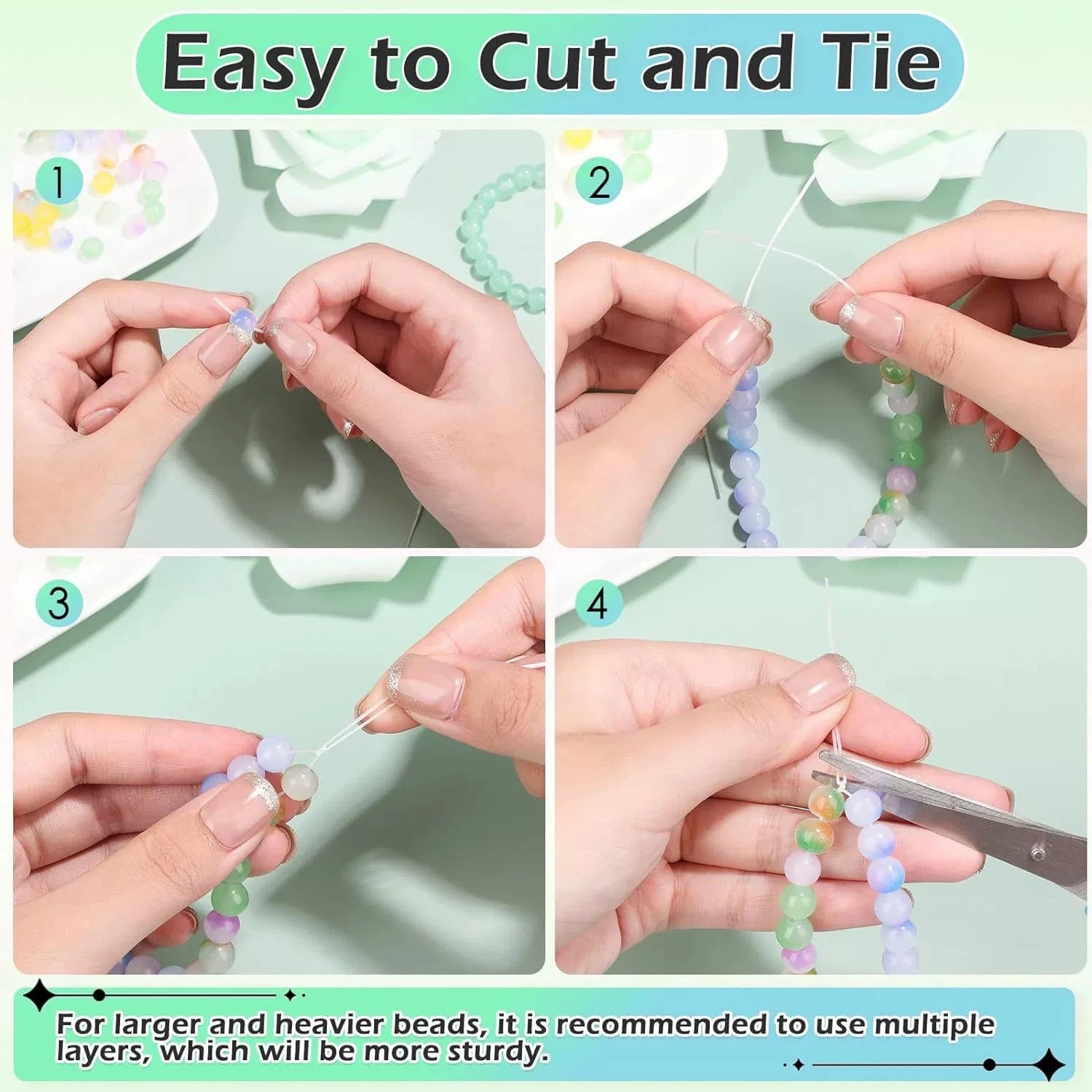 Easy to Cut and Tie

1

2

3

4

For larger and heavier beads, it is recommended to use multiple layers, which will be more sturdy.